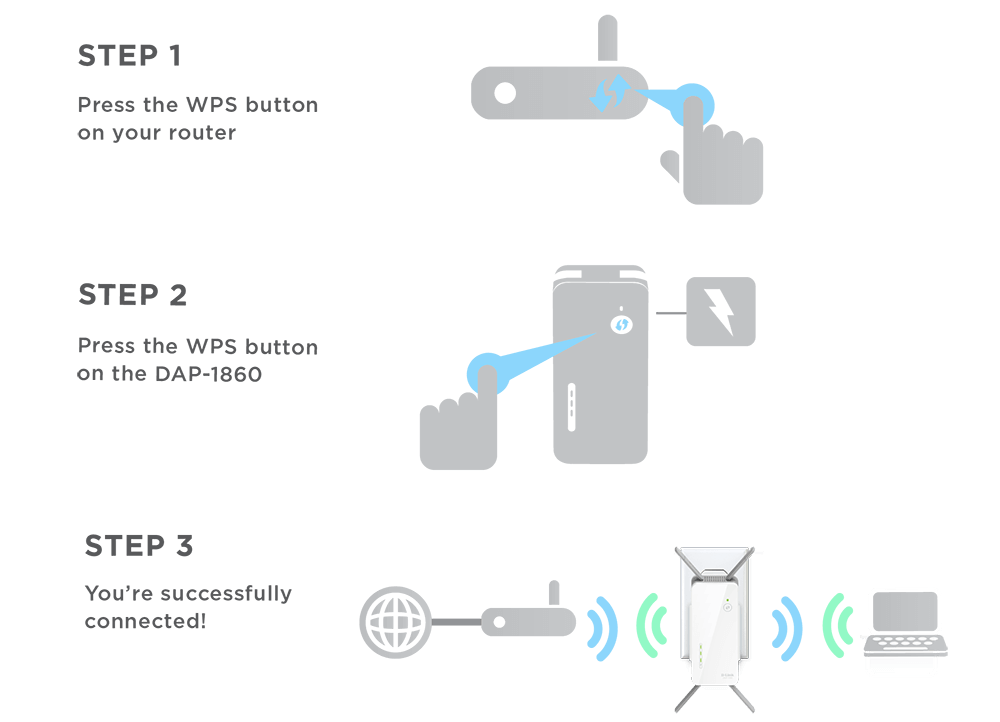 STEP 1

Press the WPS button on your router

STEP 2

Press the WPS button on the DAP-1860

STEP 3

You're successfully connected!